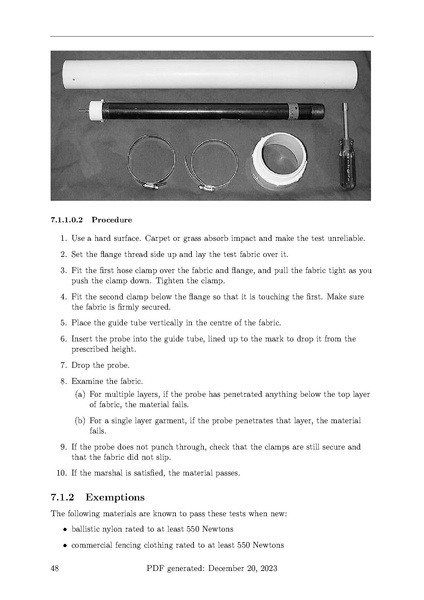 7.1.1.0.2 Procedure

1. Use a hard surface. Carpet or grass absorb impact and make the test unreliable.

2. Set the flange thread side up and lay the test fabric over it.

3. Fit the first hose clamp over the fabric and flange, and pull the fabric tight as you push the clamp down. Tighten the clamp.

4. Fit the second clamp below the flange so that it is touching the first. Make sure the fabric is firmly secured.

5. Place the guide tube vertically in the centre of the fabric.

6. Insert the probe into the guide tube, lined up to the mark to drop it from the prescribed height.

7. Drop the probe.

8. Examine the fabric.

(a) For multiple layers, if the probe has penetrated anything below the top layer of fabric, the material fails.

(b) For a single layer garment, if the probe penetrates that layer, the material fails.

9. If the probe does not punch through, check that the clamps are still secure and that the fabric did not slip.

10. If the marshal is satisfied, the material passes.

7.1.2 Exemptions

The following materials are known to pass these tests when new:

• ballistic nylon rated to at least 550 Newtons

• commercial fencing clothing rated to at least 550 Newtons

48 PDF generated: December 20, 2023