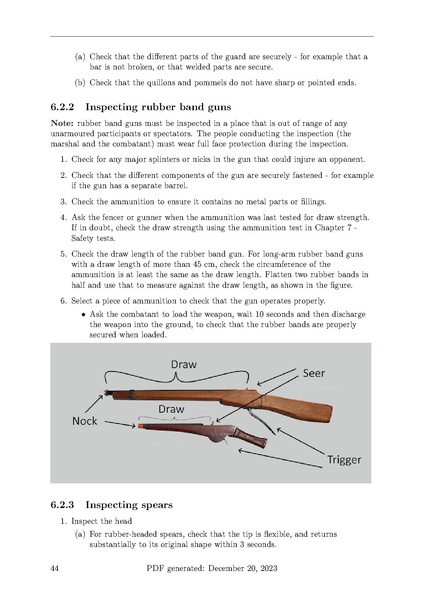 (a) Check that the different parts of the guard are securely - for example that a bar is not broken, or that welded parts are secure.

(b) Check that the quillons and pommels do not have sharp or pointed ends.

6.2.2 Inspecting rubber band guns

Note: rubber band guns must be inspected in a place that is out of range of any unarmoured participants or spectators. The people conducting the inspection (the marshal and the combatant) must wear full face protection during the inspection.

1. Check for any major splinters or nicks in the gun that could injure an opponent.

2. Check that the different components of the gun are securely fastened - for example if the gun has a separate barrel.

3. Check the ammunition to ensure it contains no metal parts or fillings.

4. Ask the fencer or gunner when the ammunition was last tested for draw strength. If in doubt, check the draw strength using the ammunition test in Chapter 7 - Safety tests.

5. Check the draw length of the rubber band gun. For long-arm rubber band guns with a draw length of more than 45 cm, check the circumference of the ammunition is at least the same as the draw length. Flatten two rubber bands in half and use that to measure against the draw length, as shown in the figure.

6. Select a piece of ammunition to check that the gun operates properly.

• Ask the combatant to load the weapon, wait 10 seconds and then discharge the weapon into the ground, to check that the rubber bands are properly secured when loaded.

Draw
Seer
Draw
Nock
Trigger

6.2.3 Inspecting spears

1. Inspect the head

(a) For rubber-headed spears, check that the tip is flexible, and returns substantially to its original shape within 3 seconds.

44 PDF generated: December 20, 2023