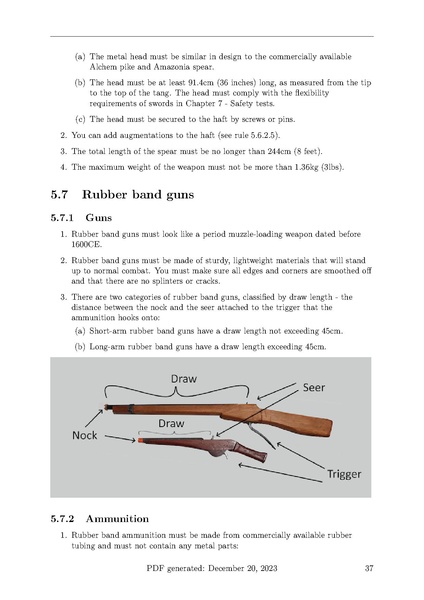 (a) The metal head must be similar in design to the commercially available Alchem pike and Amazonia spear.

(b) The head must be at least 91.4cm (36 inches) long, as measured from the tip to the top of the tang. The head must comply with the flexibility requirements of swords in Chapter 7 - Safety tests.

(c) The head must be secured to the haft by screws or pins.

2. You can add augmentations to the haft (see rule 5.6.2.5).

3. The total length of the spear must be no longer than 244cm (8 feet).

4. The maximum weight of the weapon must not be more than 1.36kg (3lbs).

5.7 Rubber band guns

5.7.1 Guns

1. Rubber band guns must look like a period muzzle-loading weapon dated before 1600CE.

2. Rubber band guns must be made of sturdy, lightweight materials that will stand up to normal combat. You must make sure all edges and corners are smoothed off and that there are no splinters or cracks.

3. There are two categories of rubber band guns, classified by draw length - the distance between the nock and the seer attached to the trigger that the ammunition hooks onto:

(a) Short-arm rubber band guns have a draw length not exceeding 45cm.

(b) Long-arm rubber band guns have a draw length exceeding 45cm.

Draw
Seer
Draw
Nock
Trigger

5.7.2 Ammunition

1. Rubber band ammunition must be made from commercially available rubber tubing and must not contain any metal parts:

PDF generated: December 20, 2023 37