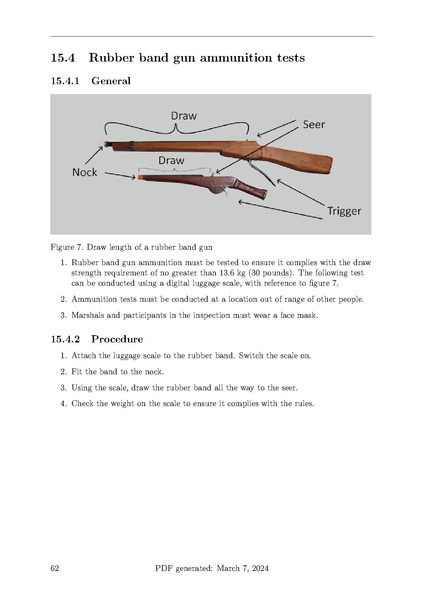 15.4 Rubber band gun ammunition tests

15.4.1 General

Draw

Seer

Draw

Nock

Trigger

Figure 7. Draw length of a rubber band gun

1. Rubber band gun ammunition must be tested to ensure it complies with the draw strength requirement of no greater than 13.6 kg (30 pounds). The following test can be conducted using a digital luggage scale, with reference to figure 7.

2. Ammunition tests must be conducted at a location out of range of other people.

3. Marshals and participants in the inspection must wear a face mask.

15.4.2 Procedure

1. Attach the luggage scale to the rubber band. Switch the scale on.

2. Fit the band to the nock.

3. Using the scale, draw the rubber band all the way to the seer.

4. Check the weight on the scale to ensure it complies with the rules.

62 PDF generated: March 7, 2024