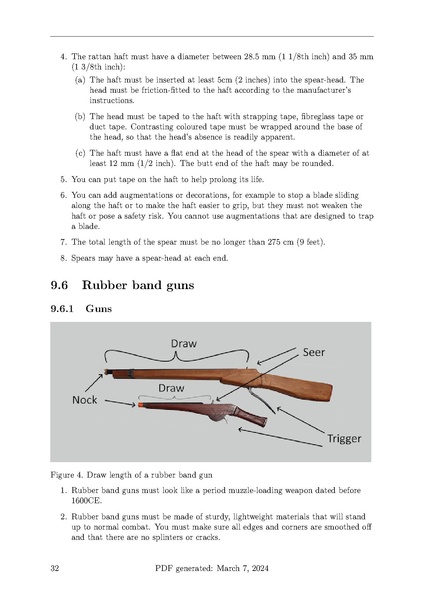 4. The rattan haft must have a diameter between 28.5 mm (1 1/8th inch) and 35 mm (1 3/8th inch):

(a) The haft must be inserted at least 5cm (2 inches) into the spear-head. The head must be friction-fitted to the haft according to the manufacturer's instructions.

(b) The head must be taped to the haft with strapping tape, fibreglass tape or duct tape. Contrasting coloured tape must be wrapped around the base of the head, so that the head's absence is readily apparent.

(c) The haft must have a flat end at the head of the spear with a diameter of at least 12 mm (1/2 inch). The butt end of the haft may be rounded.

5. You can put tape on the haft to help prolong its life.

6. You can add augmentations or decorations, for example to stop a blade sliding along the haft or to make the haft easier to grip, but they must not weaken the haft or pose a safety risk. You cannot use augmentations that are designed to trap a blade.

7. The total length of the spear must be no longer than 275 cm (9 feet).

8. Spears may have a spear-head at each end.

9.6 Rubber band guns

9.6.1 Guns

Draw
Seer
Draw
Nock
Trigger

Figure 4. Draw length of a rubber band gun

1. Rubber band guns must look like a period muzzle-loading weapon dated before 1600CE.

2. Rubber band guns must be made of sturdy, lightweight materials that will stand up to normal combat. You must make sure all edges and corners are smoothed off and that there are no splinters or cracks.

32 PDF generated: March 7, 2024