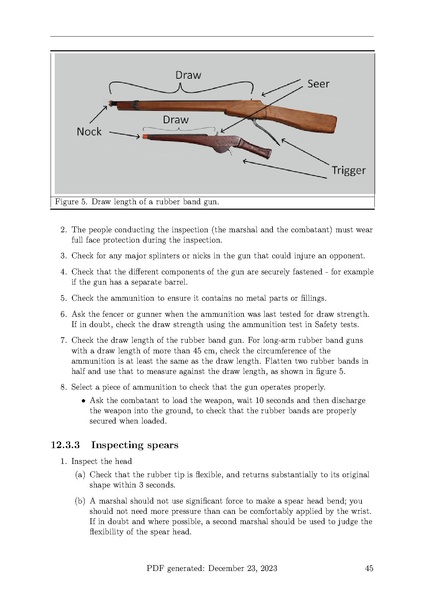 Draw

Seer

Draw

Nock

Trigger

Figure 5. Draw length of a rubber band gun.

2. The people conducting the inspection (the marshal and the combatant) must wear full face protection during the inspection.

3. Check for any major splinters or nicks in the gun that could injure an opponent.

4. Check that the different components of the gun are securely fastened - for example if the gun has a separate barrel.

5. Check the ammunition to ensure it contains no metal parts or fillings.

6. Ask the fencer or gunner when the ammunition was last tested for draw strength. If in doubt, check the draw strength using the ammunition test in Safety tests.

7. Check the draw length of the rubber band gun. For long-arm rubber band guns with a draw length of more than 45 cm, check the circumference of the ammunition is at least the same as the draw length. Flatten two rubber bands in half and use that to measure against the draw length, as shown in figure 5.

8. Select a piece of ammunition to check that the gun operates properly.

• Ask the combatant to load the weapon, wait 10 seconds and then discharge the weapon into the ground, to check that the rubber bands are properly secured when loaded.

12.3.3 Inspecting spears

1. Inspect the head

(a) Check that the rubber tip is flexible, and returns substantially to its original shape within 3 seconds.

(b) A marshal should not use significant force to make a spear head bend; you should not need more pressure than can be comfortably applied by the wrist. If in doubt and where possible, a second marshal should be used to judge the flexibility of the spear head.

PDF generated: December 23, 2023 45