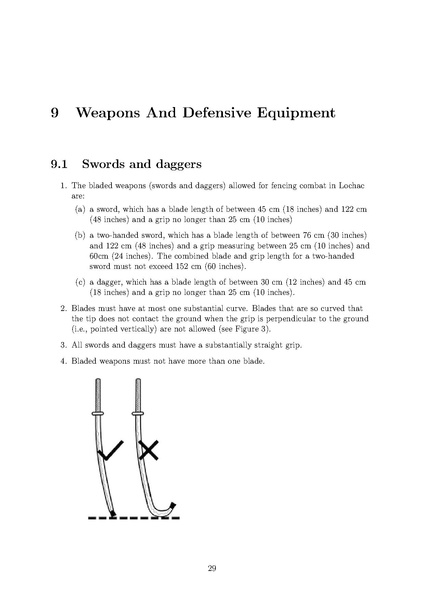 9 Weapons And Defensive Equipment

9.1 Swords and daggers

1. The bladed weapons (swords and daggers) allowed for fencing combat in Lochac are:

(a) a sword, which has a blade length of between 45 cm (18 inches) and 122 cm (48 inches) and a grip no longer than 25 cm (10 inches)

(b) a two-handed sword, which has a blade length of between 76 cm (30 inches) and 122 cm (48 inches) and a grip measuring between 25 cm (10 inches) and 60cm (24 inches). The combined blade and grip length for a two-handed sword must not exceed 152 cm (60 inches).

(c) a dagger, which has a blade length of between 30 cm (12 inches) and 45 cm (18 inches) and a grip no longer than 25 cm (10 inches).

2. Blades must have at most one substantial curve. Blades that are so curved that the tip does not contact the ground when the grip is perpendicular to the ground (i.e., pointed vertically) are not allowed (see Figure 3).

3. All swords and daggers must have a substantially straight grip.

4. Bladed weapons must not have more than one blade.

29