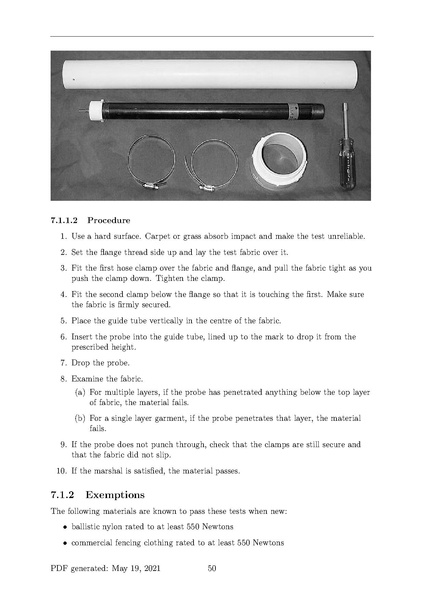 7.1.1.2 Procedure

1. Use a hard surface. Carpet or grass absorb impact and make the test unreliable.

2. Set the flange thread side up and lay the test fabric over it.

3. Fit the first hose clamp over the fabric and flange, and pull the fabric tight as you push the clamp down. Tighten the clamp.

4. Fit the second clamp below the flange so that it is touching the first. Make sure the fabric is firmly secured.

5. Place the guide tube vertically in the centre of the fabric.

6. Insert the probe into the guide tube, lined up to the mark to drop it from the prescribed height.

7. Drop the probe.

8. Examine the fabric.

(a) For multiple layers, if the probe has penetrated anything below the top layer of fabric, the material fails.

(b) For a single layer garment, if the probe penetrates that layer, the material fails.

9. If the probe does not punch through, check that the clamps are still secure and that the fabric did not slip.

10. If the marshal is satisfied, the material passes.

7.1.2 Exemptions

The following materials are known to pass these tests when new:

• ballistic nylon rated to at least 550 Newtons

• commercial fencing clothing rated to at least 550 Newtons

PDF generated: May 19, 2021 50