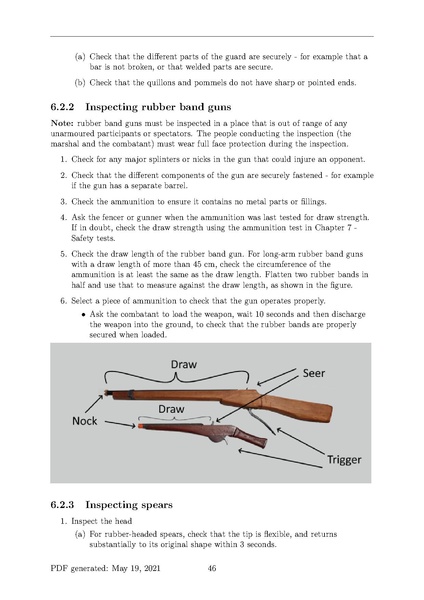 (a) Check that the different parts of the guard are securely - for example that a bar is not broken, or that welded parts are secure.

(b) Check that the quillons and pommels do not have sharp or pointed ends.

6.2.2 Inspecting rubber band guns

Note: rubber band guns must be inspected in a place that is out of range of any unarmoured participants or spectators. The people conducting the inspection (the marshal and the combatant) must wear full face protection during the inspection.

1. Check for any major splinters or nicks in the gun that could injure an opponent.

2. Check that the different components of the gun are securely fastened - for example if the gun has a separate barrel.

3. Check the ammunition to ensure it contains no metal parts or fillings.

4. Ask the fencer or gunner when the ammunition was last tested for draw strength. If in doubt, check the draw strength using the ammunition test in Chapter 7 - Safety tests.

5. Check the draw length of the rubber band gun. For long-arm rubber band guns with a draw length of more than 45 cm, check the circumference of the ammunition is at least the same as the draw length. Flatten two rubber bands in half and use that to measure against the draw length, as shown in the figure.

6. Select a piece of ammunition to check that the gun operates properly.

• Ask the combatant to load the weapon, wait 10 seconds and then discharge the weapon into the ground, to check that the rubber bands are properly secured when loaded.

Draw
Seer
Draw
Nock
Trigger

6.2.3 Inspecting spears

1. Inspect the head

(a) For rubber-headed spears, check that the tip is flexible, and returns substantially to its original shape within 3 seconds.

PDF generated: May 19, 2021 46