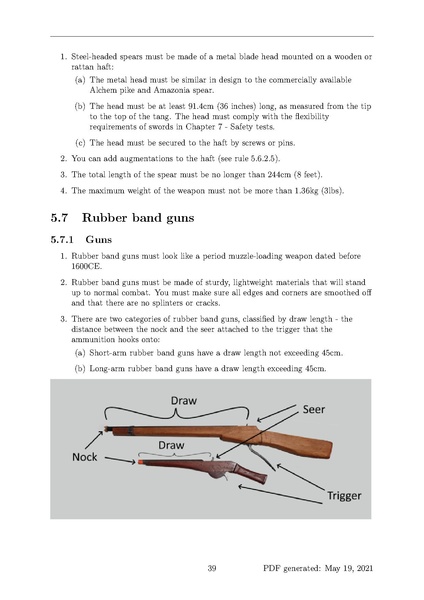 1. Steel-headed spears must be made of a metal blade head mounted on a wooden or rattan haft:

(a) The metal head must be similar in design to the commercially available Alchem pike and Amazonia spear.

(b) The head must be at least 91.4cm (36 inches) long, as measured from the tip to the top of the tang. The head must comply with the flexibility requirements of swords in Chapter 7 - Safety tests.

(c) The head must be secured to the haft by screws or pins.

2. You can add augmentations to the haft (see rule 5.6.2.5).

3. The total length of the spear must be no longer than 244cm (8 feet).

4. The maximum weight of the weapon must not be more than 1.36kg (3lbs).

5.7 Rubber band guns

5.7.1 Guns

1. Rubber band guns must look like a period muzzle-loading weapon dated before 1600CE.

2. Rubber band guns must be made of sturdy, lightweight materials that will stand up to normal combat. You must make sure all edges and corners are smoothed off and that there are no splinters or cracks.

3. There are two categories of rubber band guns, classified by draw length - the distance between the nock and the seer attached to the trigger that the ammunition hooks onto:

(a) Short-arm rubber band guns have a draw length not exceeding 45cm.

(b) Long-arm rubber band guns have a draw length exceeding 45cm.

Draw
Seer
Draw
Nock
Trigger

39 PDF generated: May 19, 2021